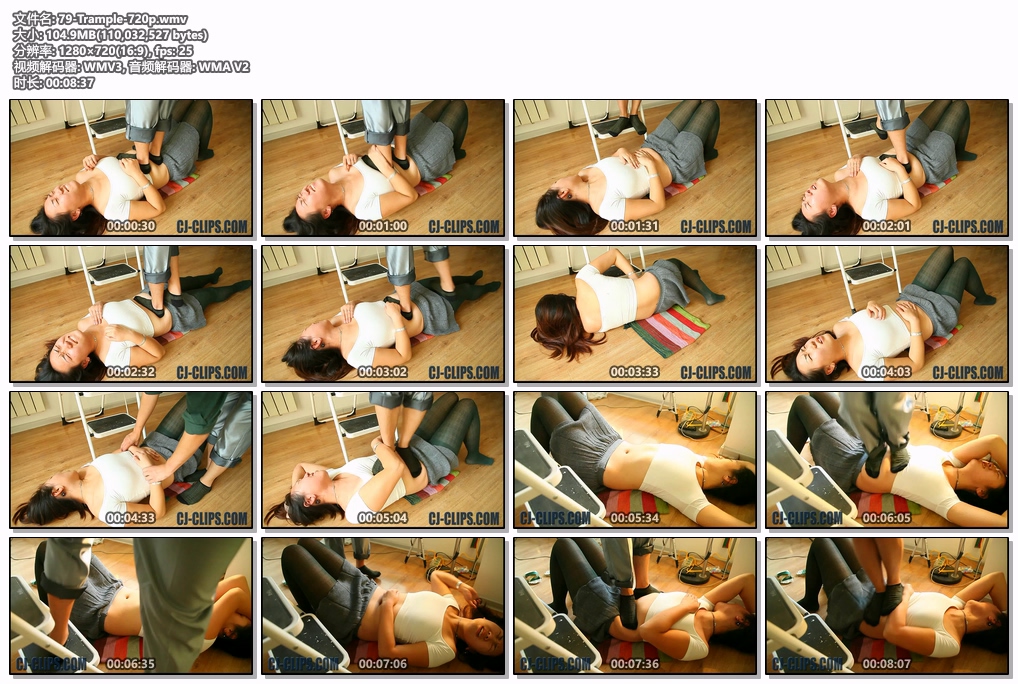 文件名: 79-Trample-720p.wmv
大小: 104.9MB(110,032,527 bytes)
分辨率: 1280×720(16:9), fps: 25
视频解码器: WMV3, 音频解码器: WMA V2
时长: 00:08:37

00:00:30 CJ-CLIPS.COM
00:01:00 CJ-CLIPS.COM
00:01:31 CJ-CLIPS.COM
00:02:01 CJ-CLIPS.COM
00:02:32 CJ-CLIPS.COM
00:03:02 CJ-CLIPS.COM
00:03:33 CJ-CLIPS.COM
00:04:03 CJ-CLIPS.COM
00:04:33 CJ-CLIPS.COM
00:05:04 CJ-CLIPS.COM
CJ-CLIPS.COM 00:05:34
CJ-CLIPS.COM 00:06:05
CJ-CLIPS.COM 00:06:35
CJ-CLIPS.COM 00:07:06
CJ-CLIPS.COM 00:07:36
CJ-CLIPS.COM 00:08:07